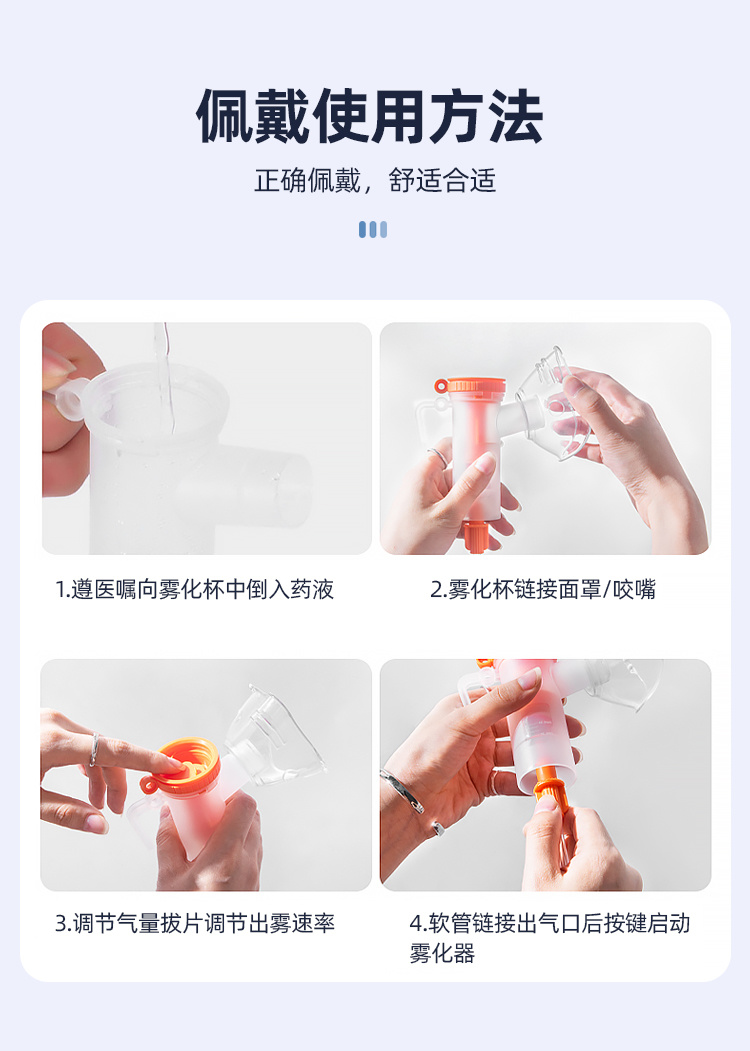 佩戴使用方法

正确佩戴，舒适合适

1.遵医嘱向雾化杯中倒入药液

2.雾化杯链接面罩/咬嘴

3.调节气量拔片调节出雾速率

4.软管链接出气口后按键启动雾化器