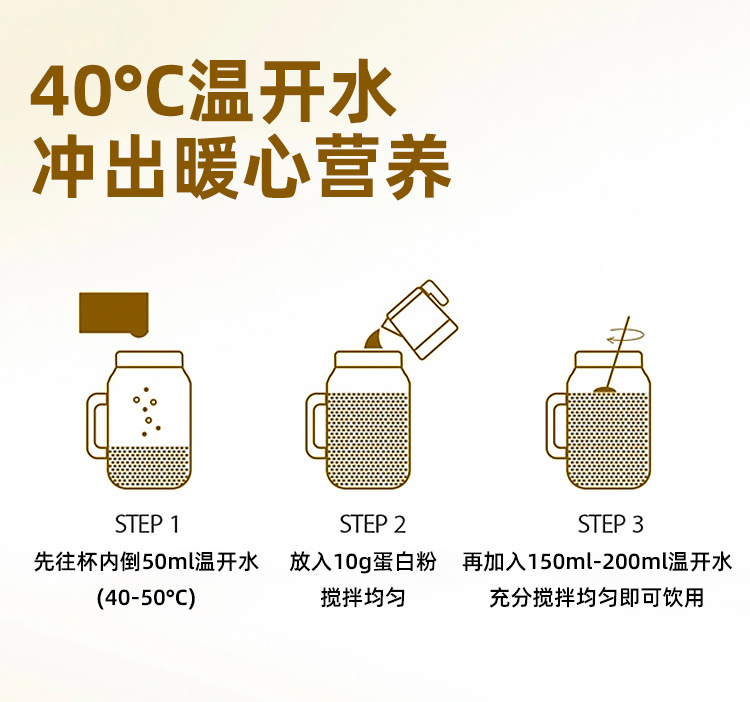 40°C温开水
冲出暖心营养

STEP 1
先往杯内倒50ml温开水
(40-50°C)

STEP 2
放入10g蛋白粉
搅拌均匀

STEP 3
再加入150ml-200ml温开水
充分搅拌均匀即可饮用