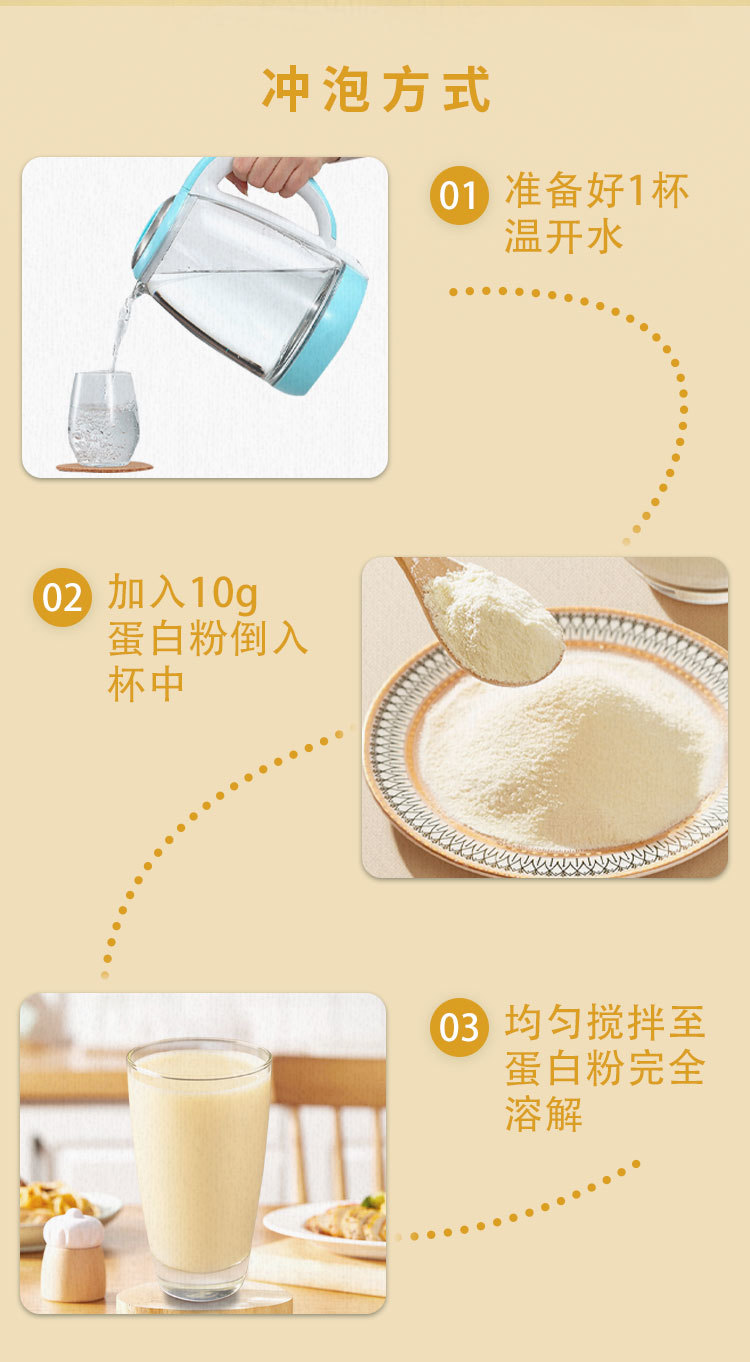 冲泡方式

01 准备好1杯温开水

02 加入10g蛋白粉倒入杯中

03 均匀搅拌至蛋白粉完全溶解