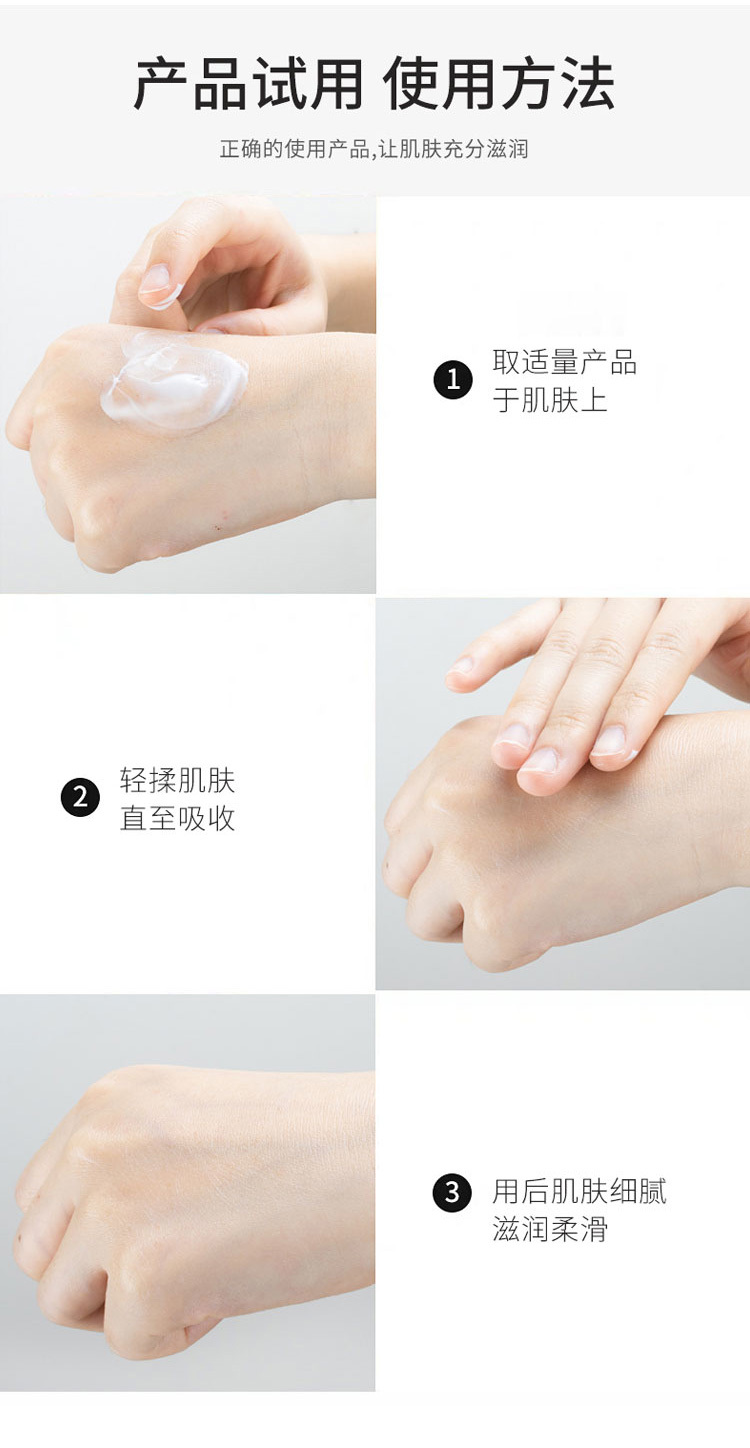 产品试用 使用方法

正确的使用产品,让肌肤充分滋润

1 取适量产品于肌肤上

2 轻揉肌肤直至吸收

3 用后肌肤细腻滋润柔滑