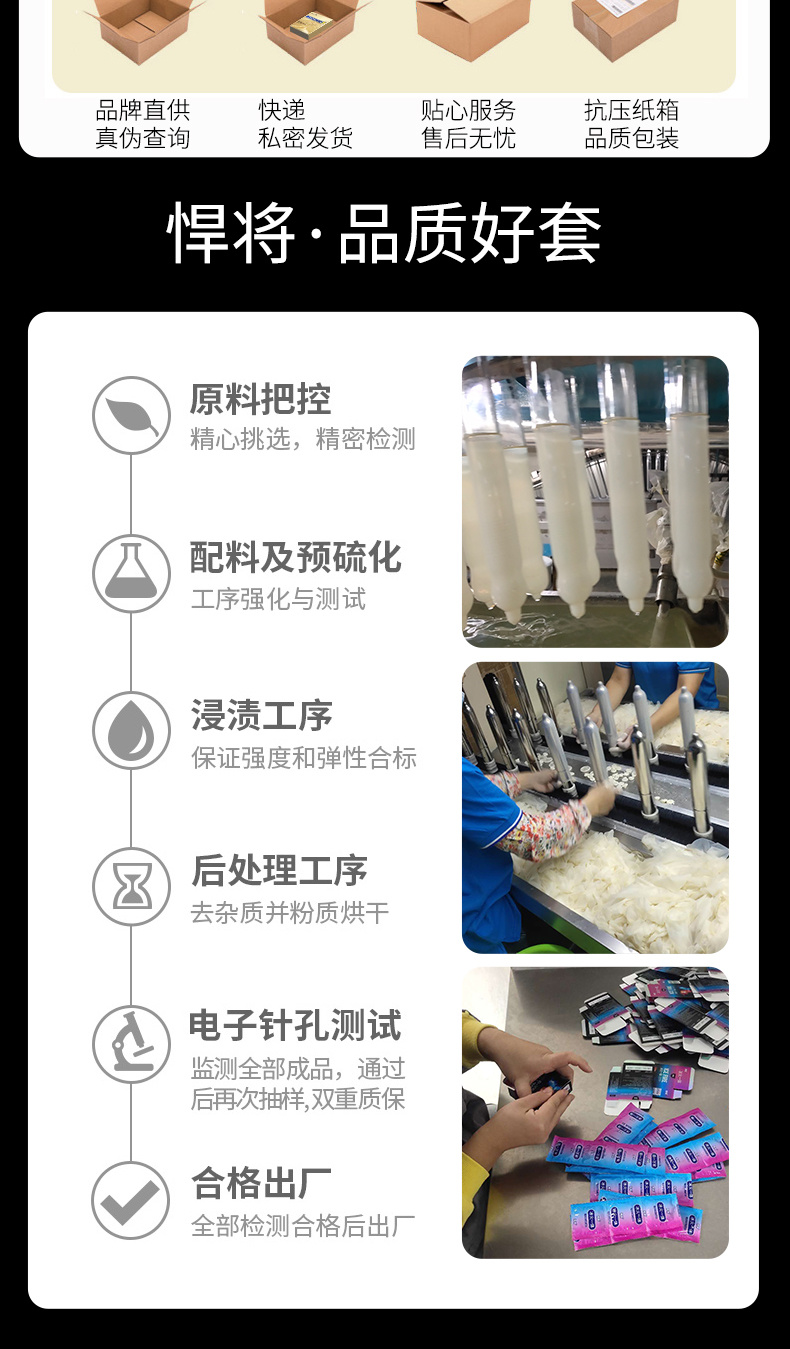 品牌直供
真伪查询

快递
私密发货

贴心服务
售后无忧

抗压纸箱
品质包装

悍将·品质好套

原料把控
精心挑选，精密检测

配料及预硫化
工序强化与测试

浸渍工序
保证强度和弹性合标

后处理工序
去杂质并粉质烘干

电子针孔测试
监测全部成品，通过后再次抽样,双重质保

合格出厂
全部检测合格后出厂