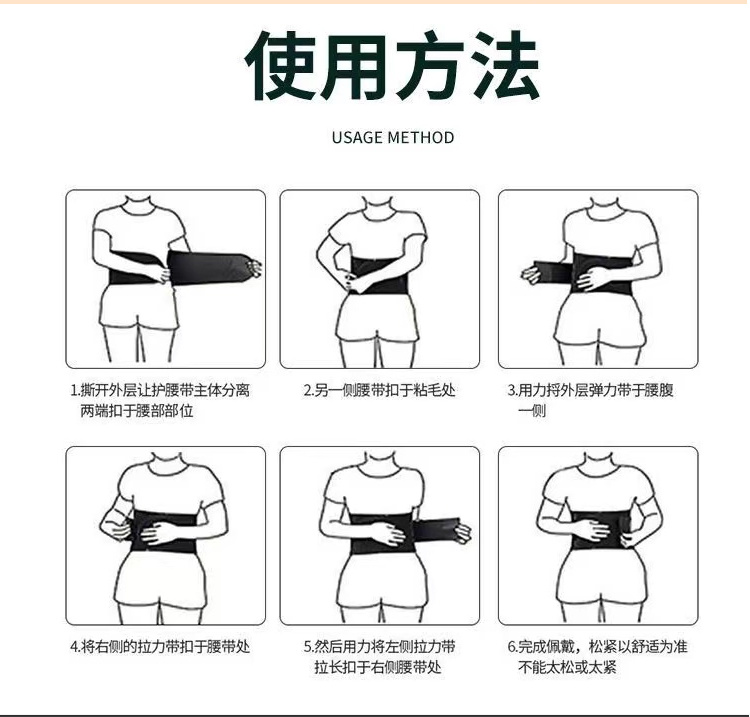 使用方法

USAGE METHOD

1.撕开外层让护腰带主体分离两端扣于腰部部位

2.另一侧腰带扣于粘毛处

3.用力捋外层弹力带于腰腹一侧

4.将右侧的拉力带扣于腰带处

5.然后用力将左侧拉力带拉长扣于右侧腰带处

6.完成佩戴，松紧以舒适为准不能太松或太紧