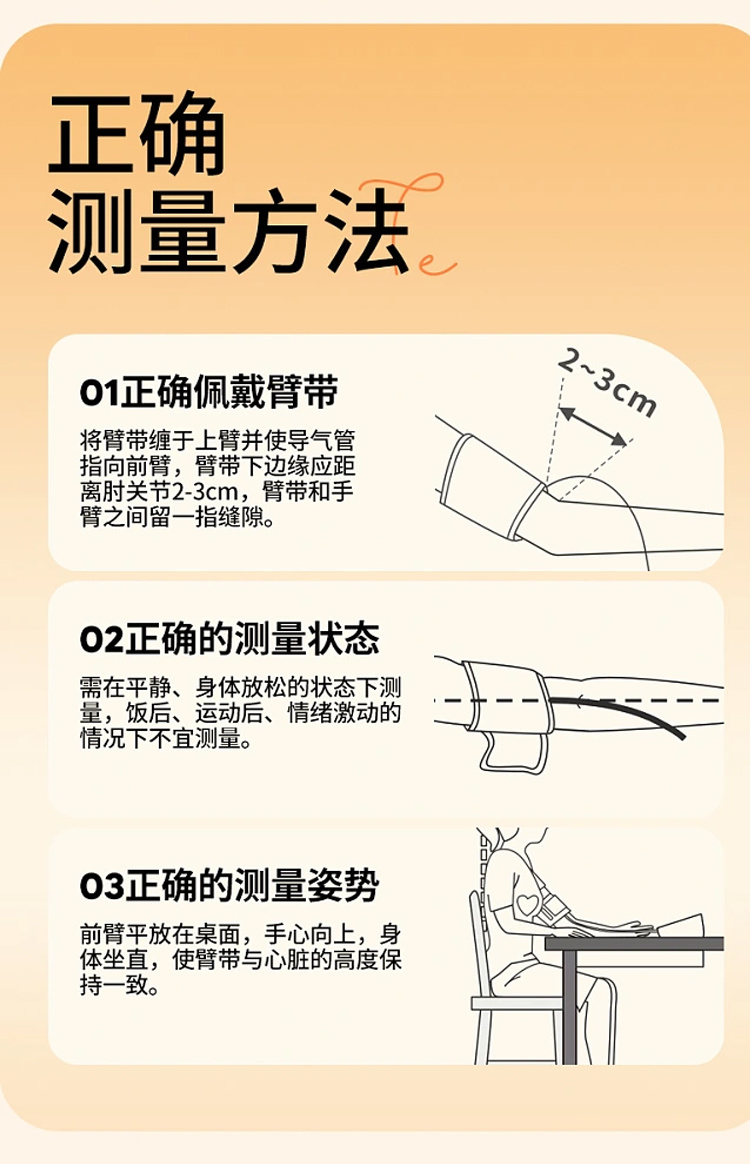 正确
测量方法

01正确佩戴臂带

将臂带缠于上臂并使导气管指向前臂，臂带下边缘应距离肘关节2-3cm，臂带和手臂之间留一指缝隙。

2~3cm

02正确的测量状态

需在平静、身体放松的状态下测量，饭后、运动后、情绪激动的情况下不宜测量。

03正确的测量姿势

前臂平放在桌面，手心向上，身体坐直，使臂带与心脏的高度保持一致。