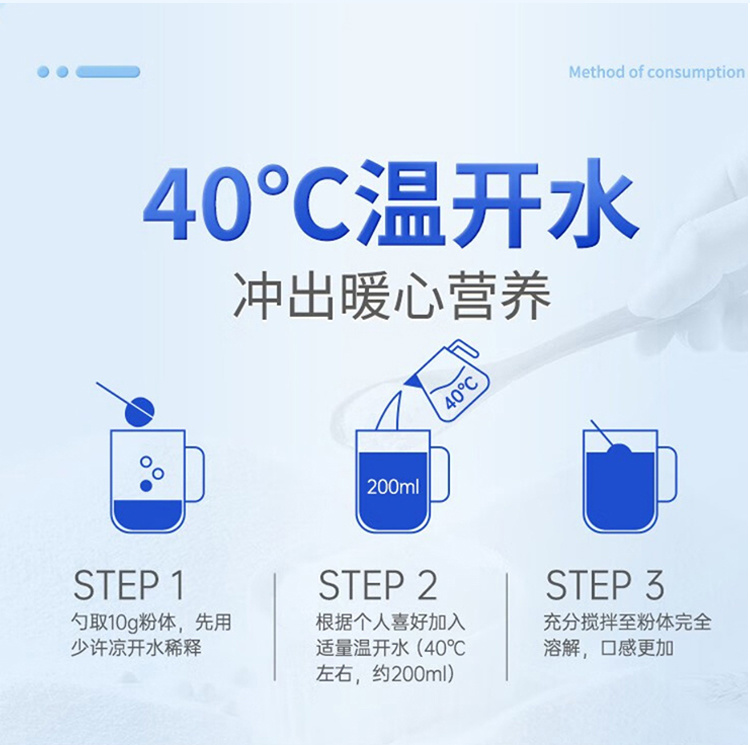 Method of consumption

40°C温开水

冲出暖心营养

40°C

200ml

STEP 1
勺取10g粉体，先用少许凉开水稀释

STEP 2
根据个人喜好加入适量温开水（40°C左右，约200ml）

STEP 3
充分搅拌至粉体完全溶解，口感更加